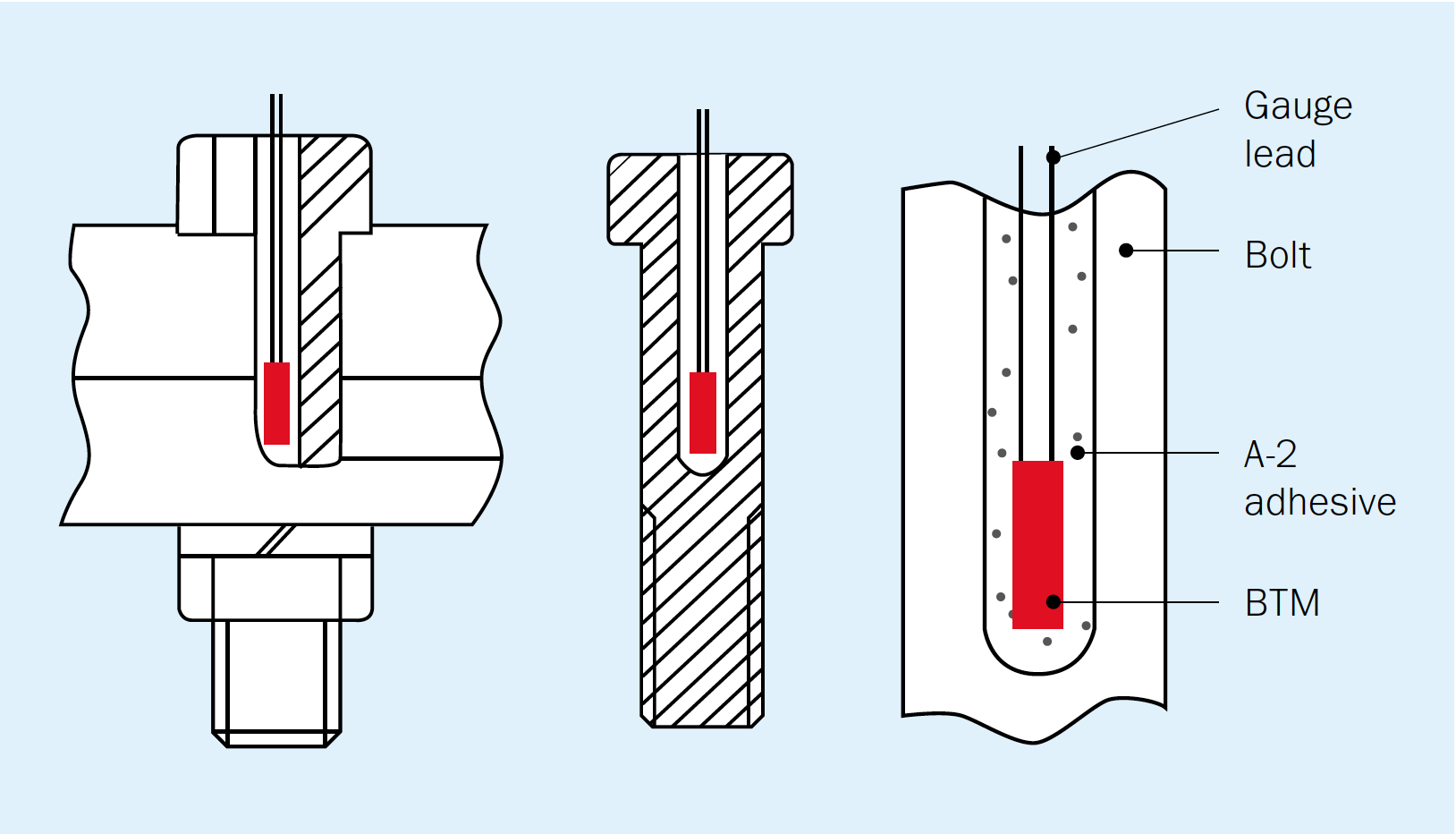 Gauge lead

Bolt

A-2 adhesive

BTM